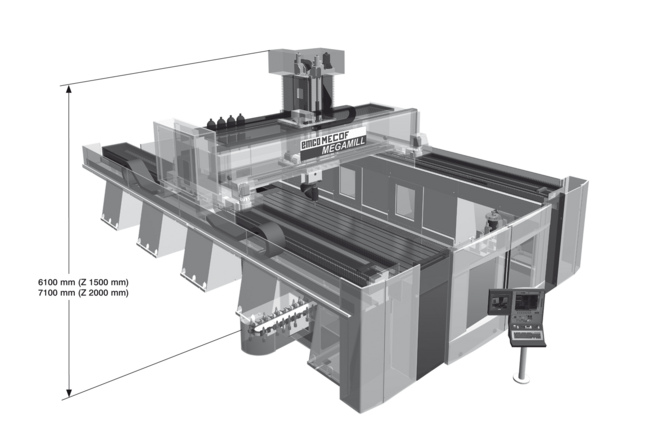 emco MECOF
MEGAMILL

6100 mm (Z 1500 mm)
7100 mm (Z 2000 mm)